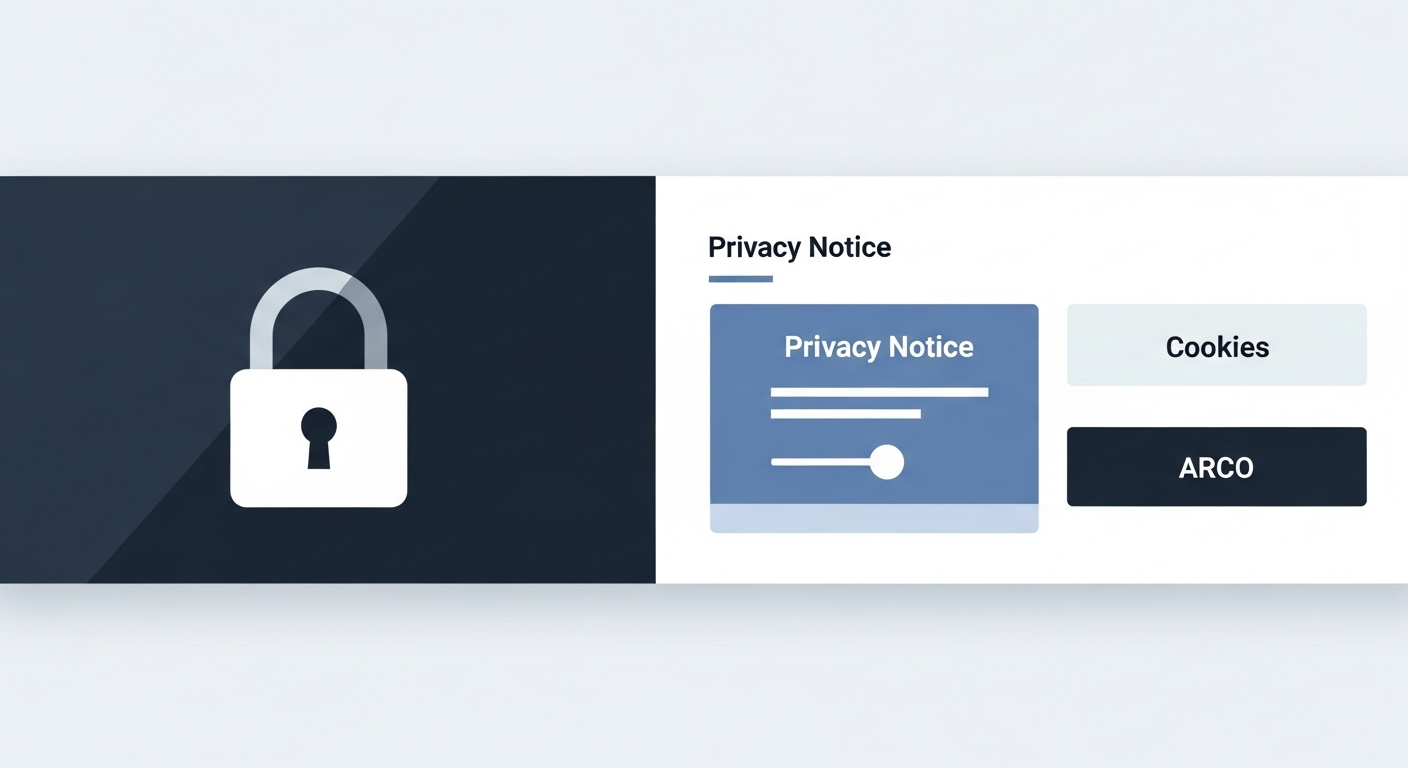 Privacy Notice

Privacy Notice

Cookies

ARCO